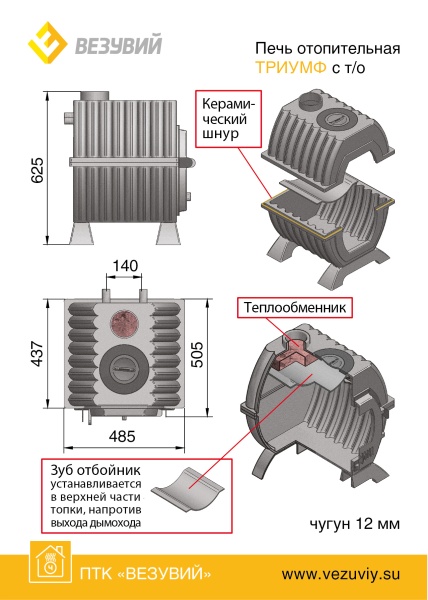 ВЕЗУВИЙ

Печь отопительная
ТРИУМФ с т/о

625

Керамический шнур

140

437

505

485

Теплообменник

Зуб отбойник
устанавливается в верхней части топки, напротив выхода дымохода

чугун 12 мм

ПТК «ВЕЗУВИЙ»

www.vezuviy.su