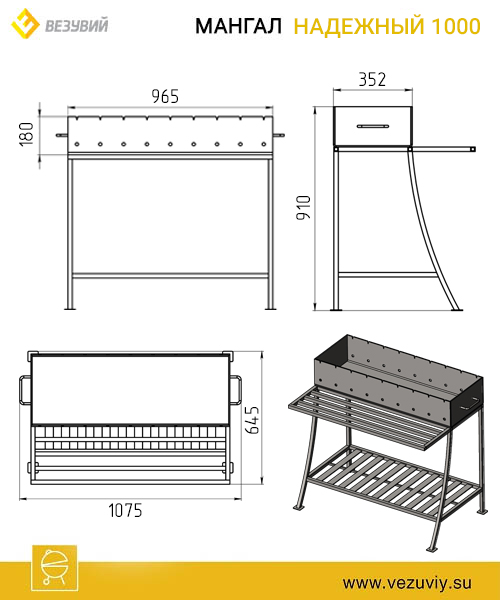 ВЕЗУВИЙ

МАНГАЛ НАДЕЖНЫЙ 1000

965

180

352

910

645

1075

www.vezuviy.su